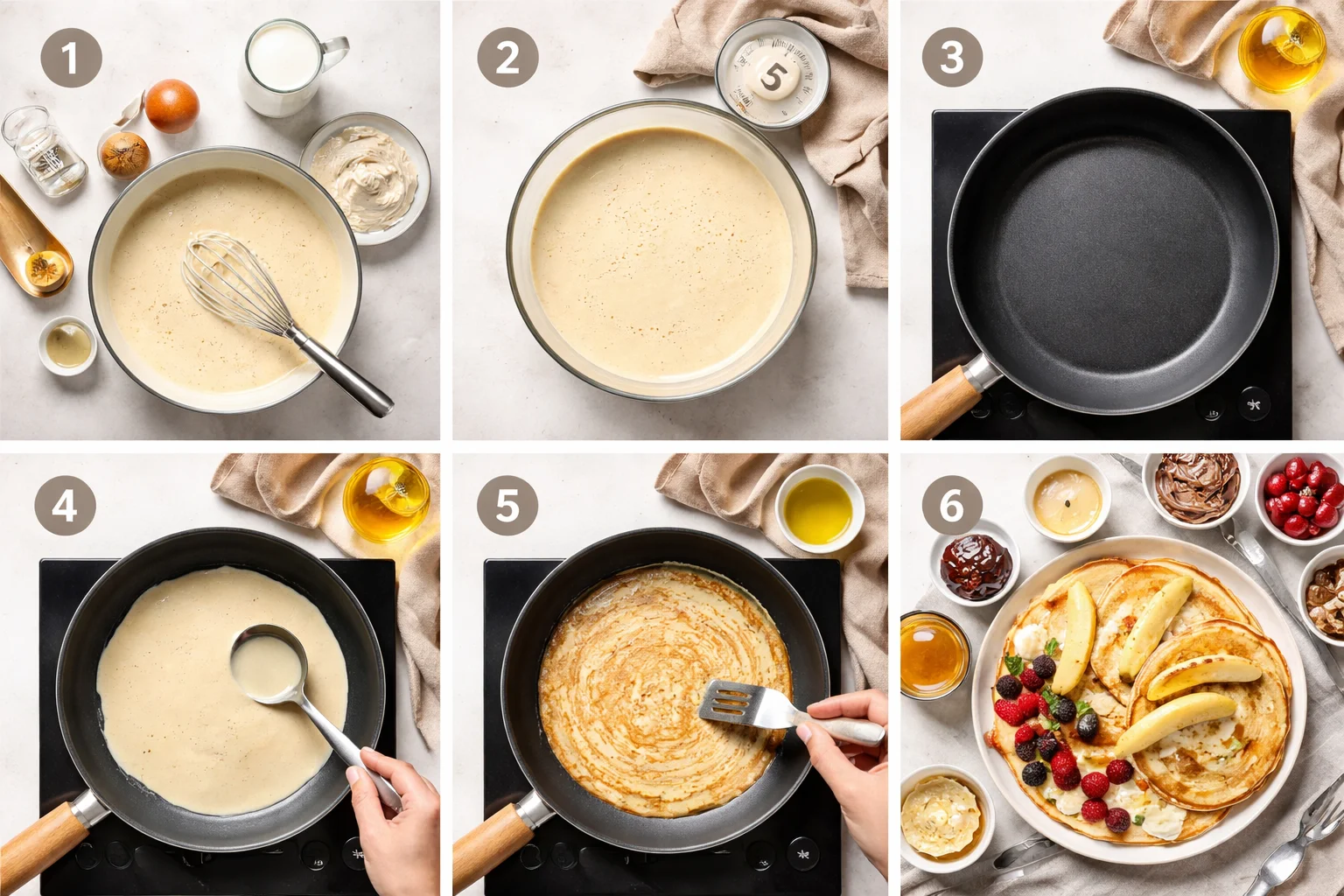 1

2

5

3

4

5

6