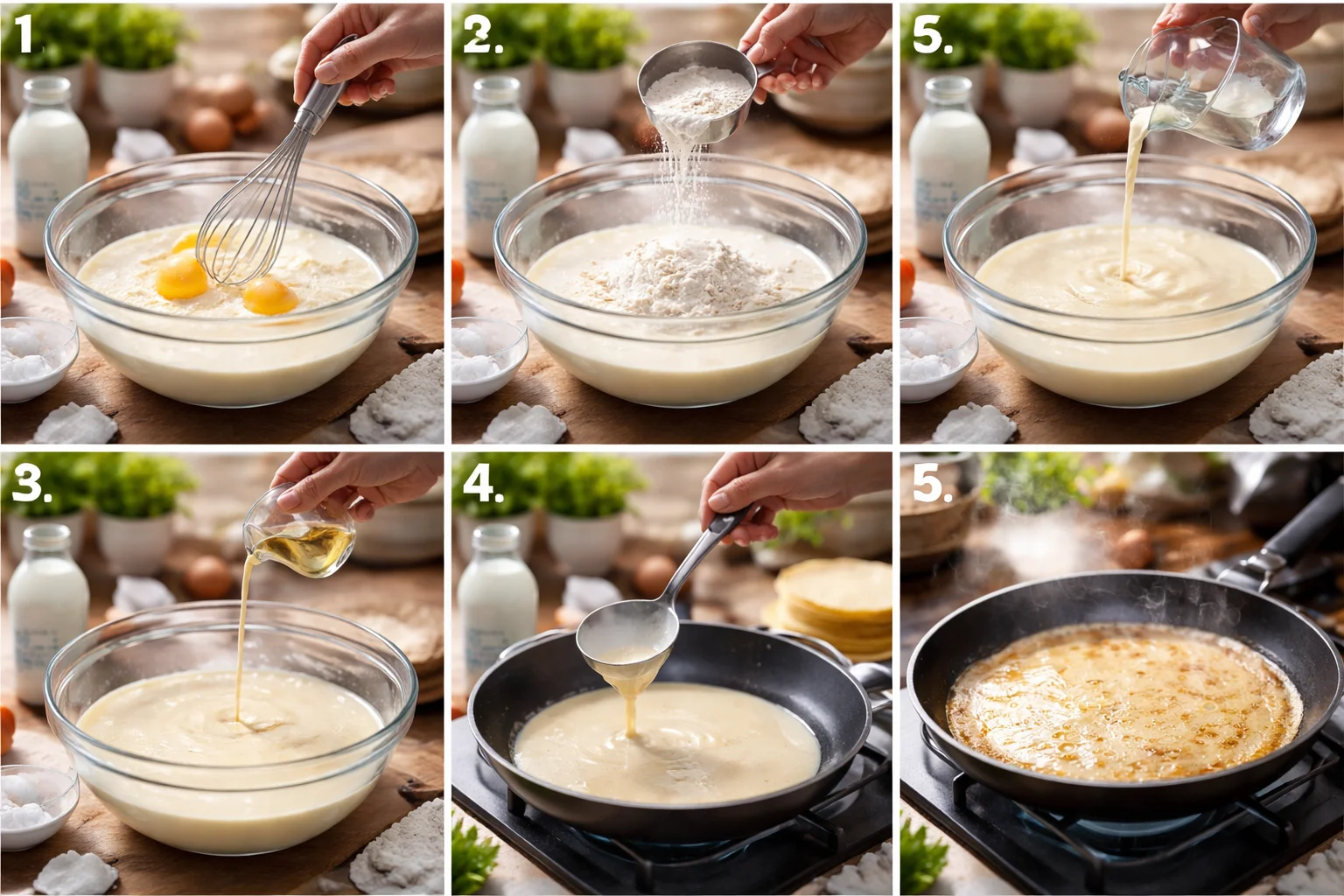 1.

2.

5.

3.

4.

5.